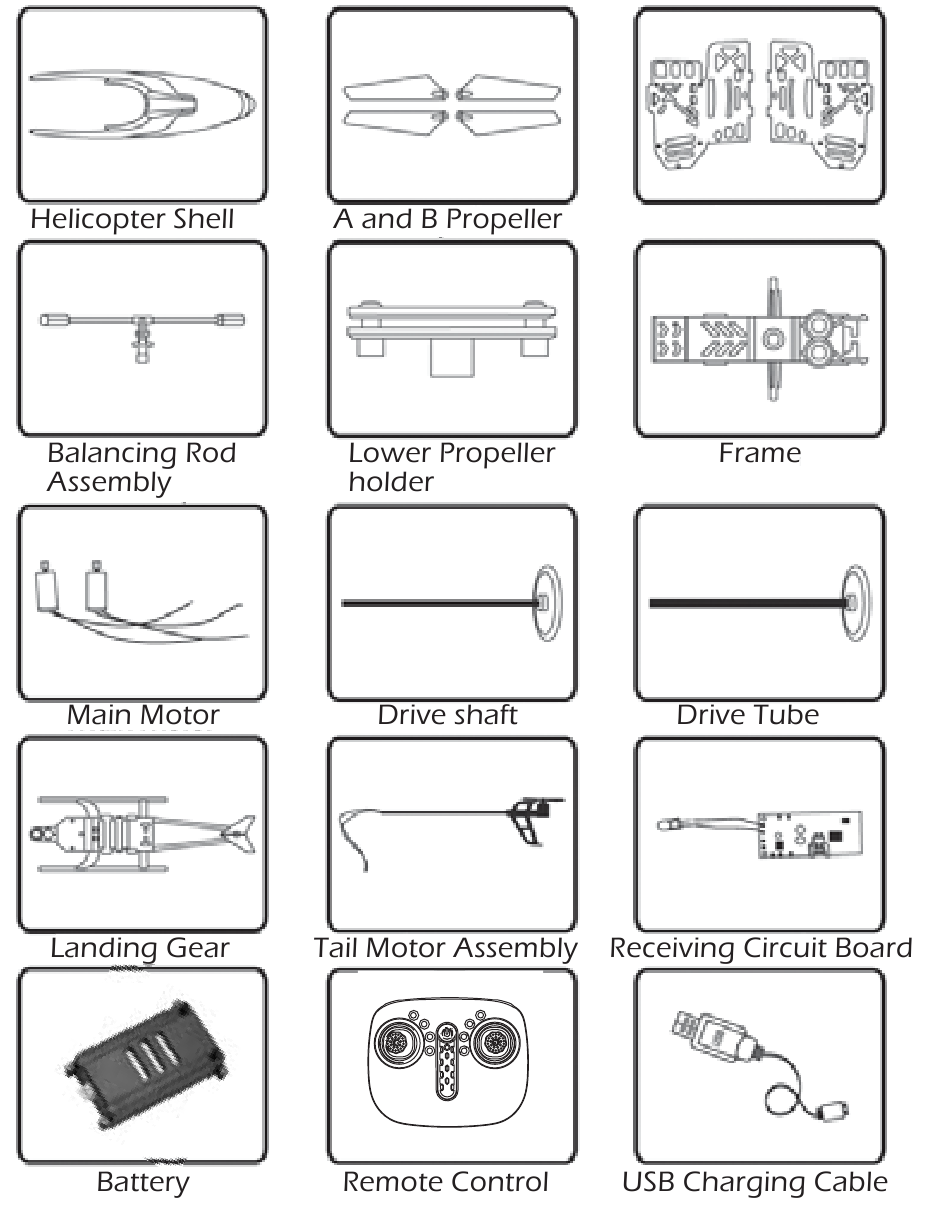 Helicopter Shell

A and B Propeller

Balancing Rod Assembly

Lower Propeller holder

Frame

Main Motor

Drive shaft

Drive Tube

Landing Gear

Tail Motor Assembly

Receiving Circuit Board

Battery

Remote Control

USB Charging Cable