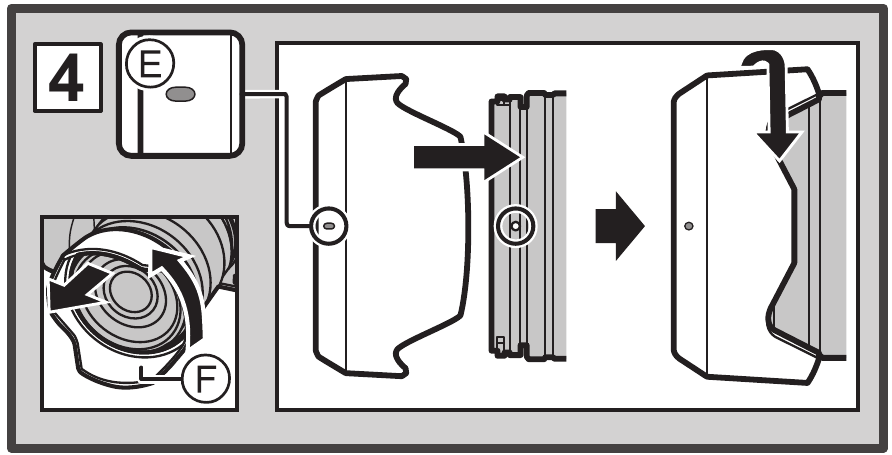 4
E
F