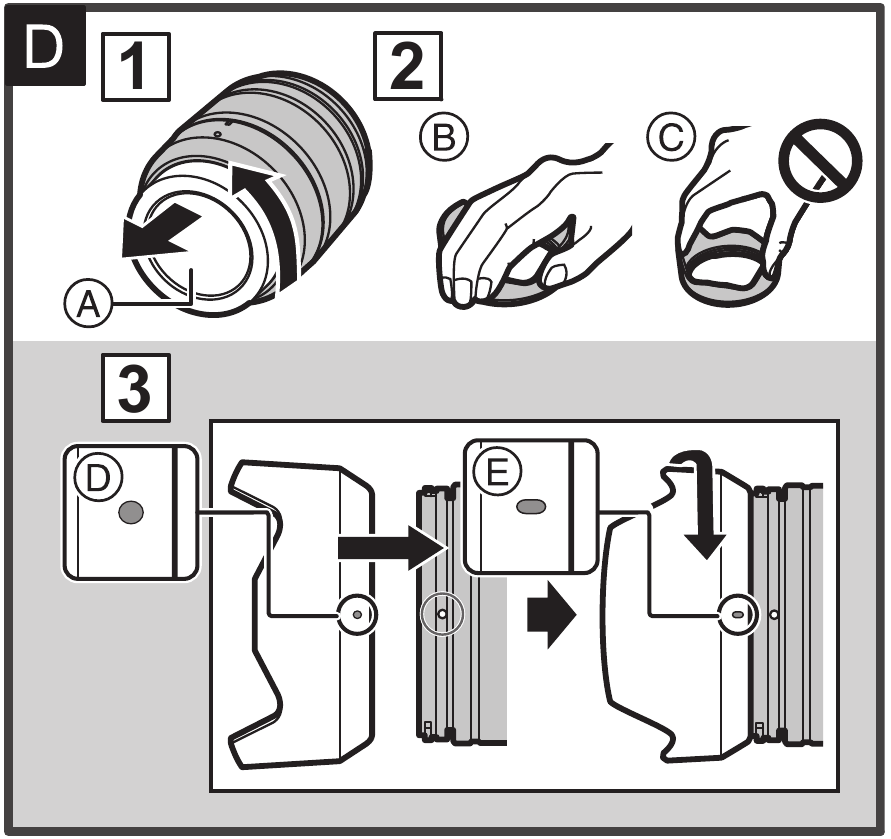 D
1
A
2
B
C
3
D
E