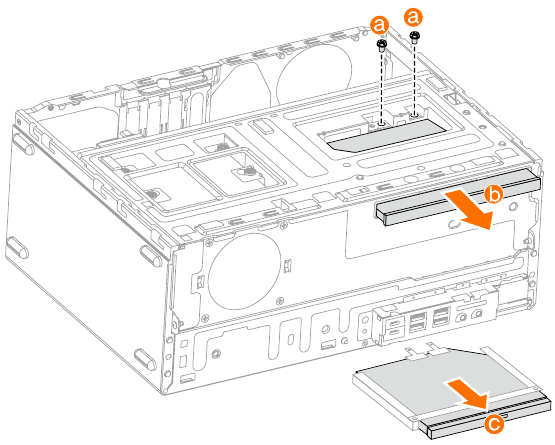 a
a
b
c