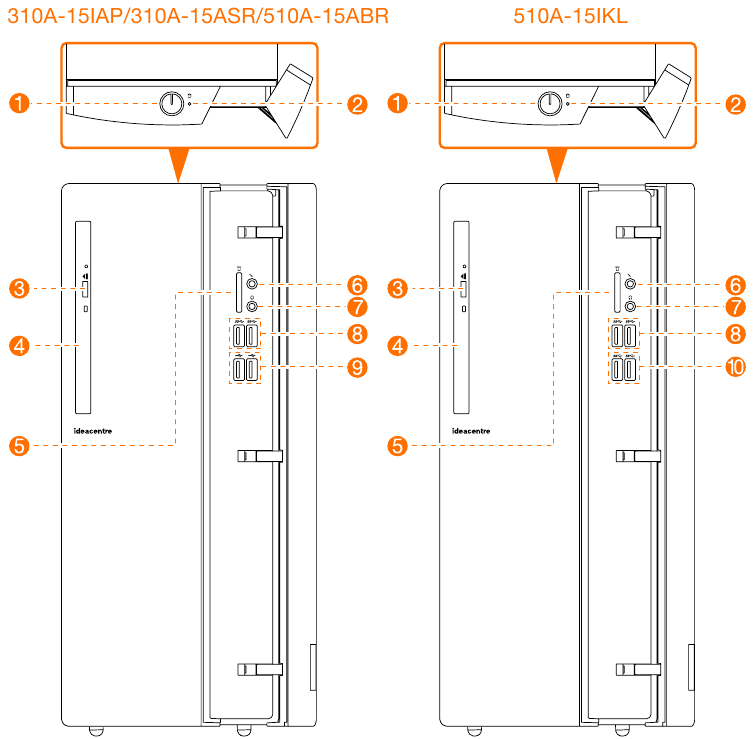 310A-15IAP/310A-15ASR/510A-15ABR

1
2
3
4
5
6
7
8
9
ideacentre

510A-15IKL

1
2
3
4
5
6
7
8
10
ideacentre