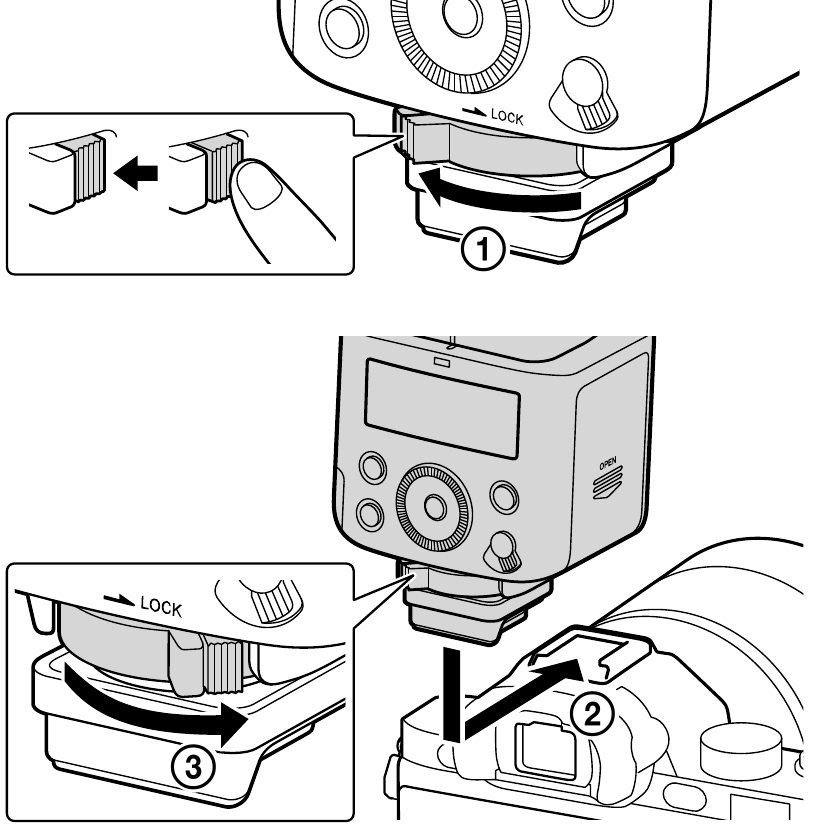 LOCK

①

OPEN

LOCK

②

③