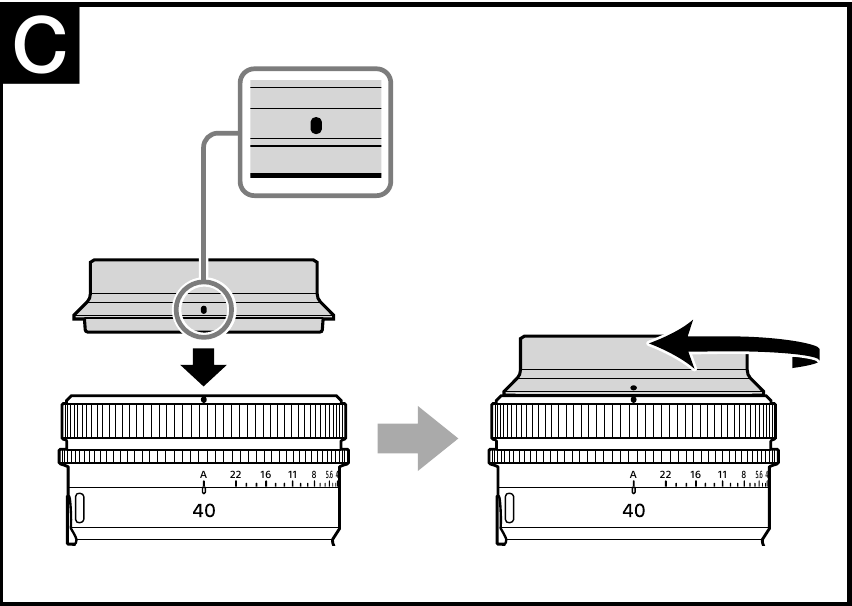 C

A 22 16 11 8 5.6 4

40

A 22 16 11 8 5.6 4

40