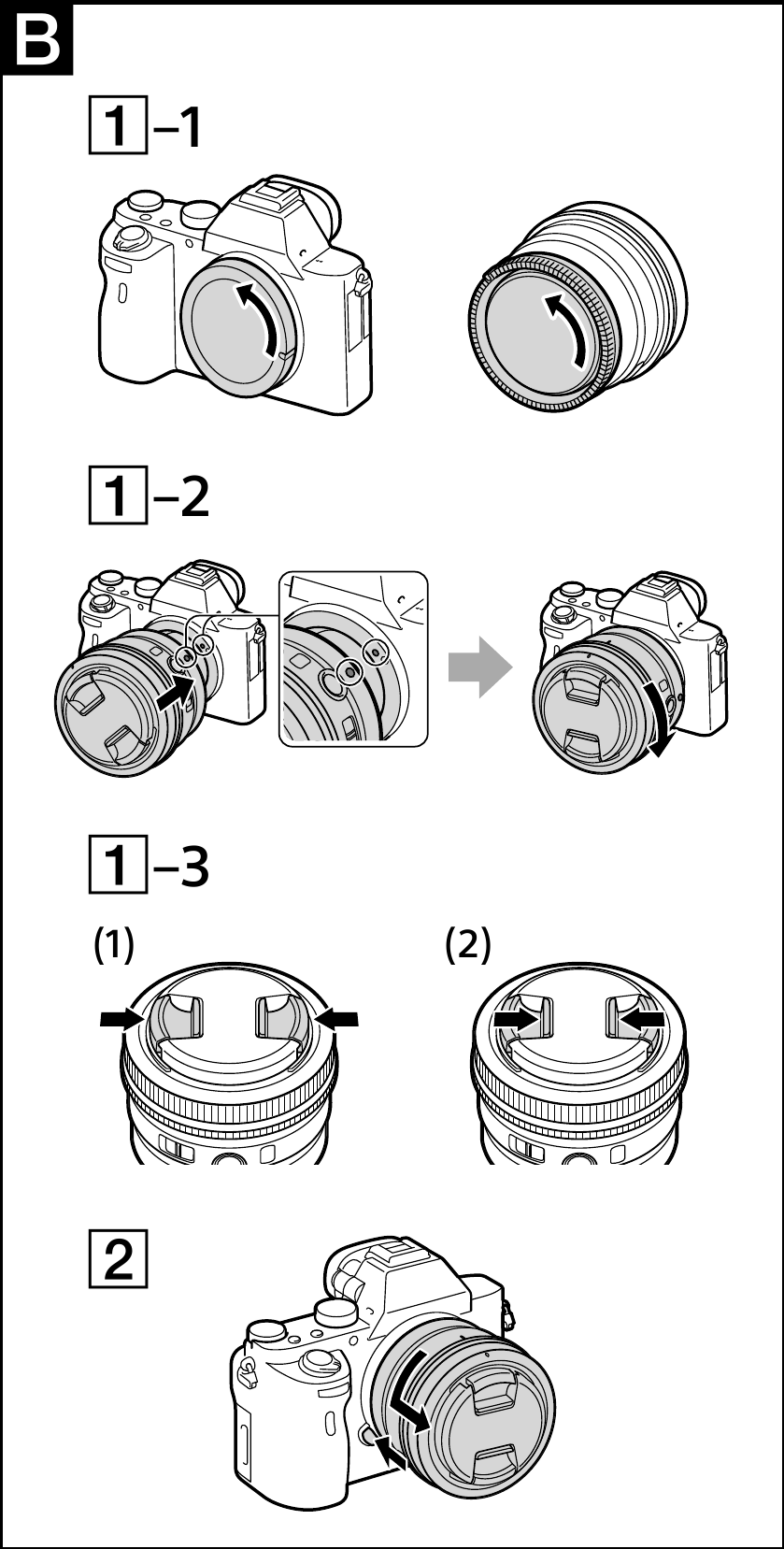 B

1 –1

1 –2

1 –3

(1)

(2)

2