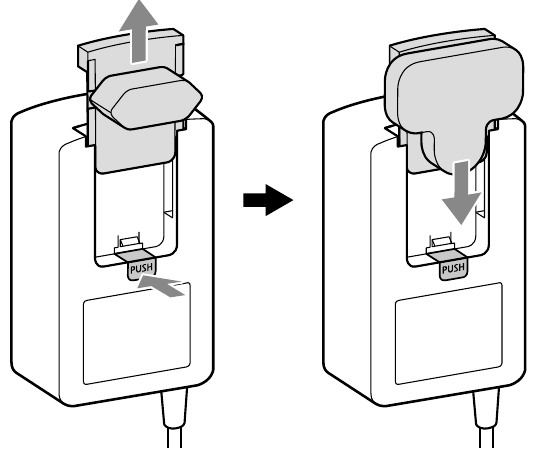 PUSH

PUSH