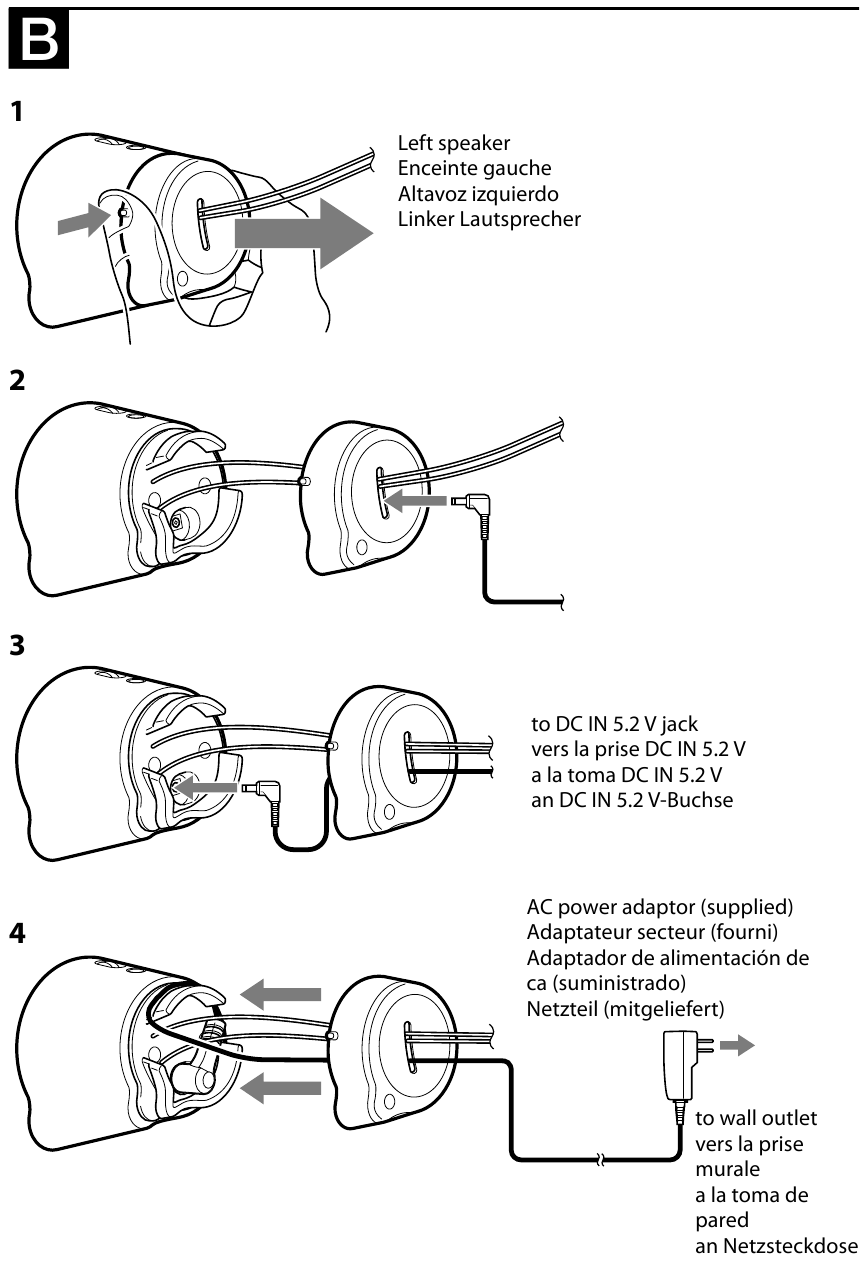 B

1

Left speaker
Enceinte gauche
Altavoz izquierdo
Linker Lautsprecher

2

3

to DC IN 5.2 V jack
vers la prise DC IN 5.2 V
a la toma DC IN 5.2 V
an DC IN 5.2 V-Buchse

4

AC power adaptor (supplied)
Adaptateur secteur (fourni)
Adaptador de alimentación de ca (suministrado)
Netzteil (mitgeliefert)

to wall outlet
vers la prise murale
a la toma de pared
an Netzsteckdose