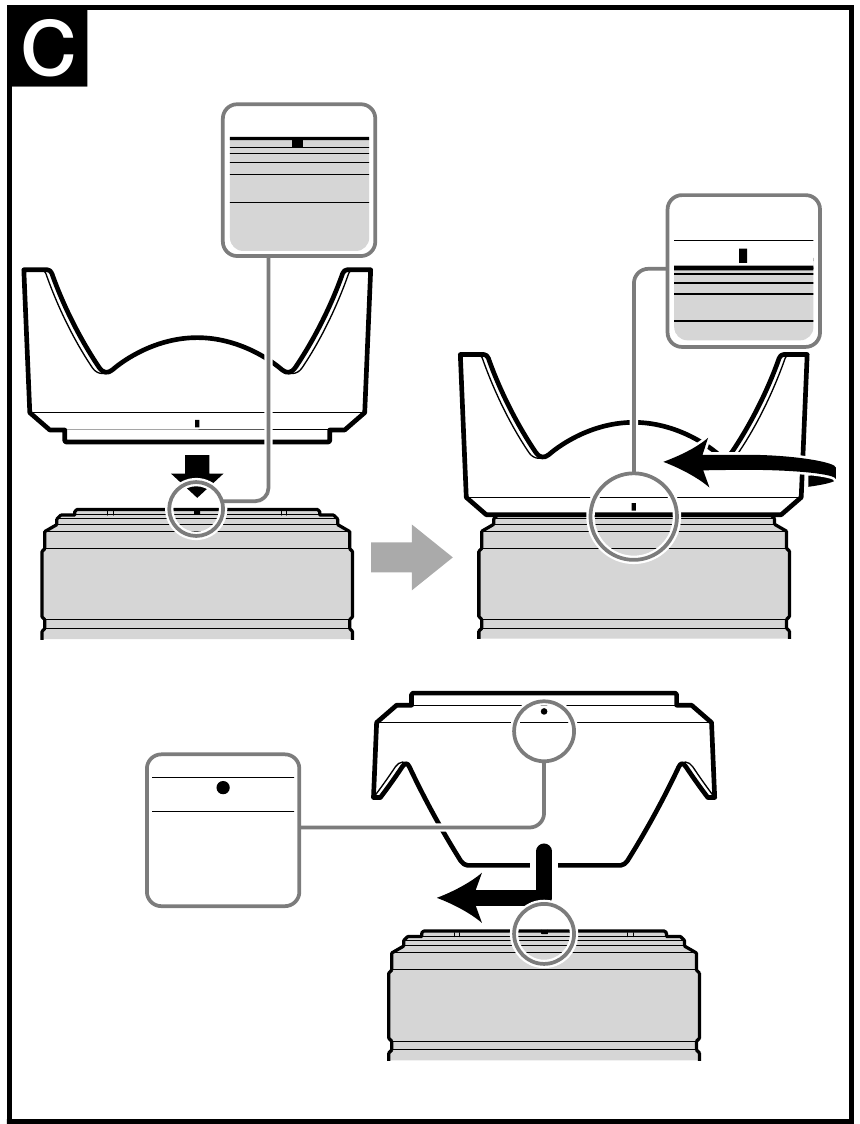 C