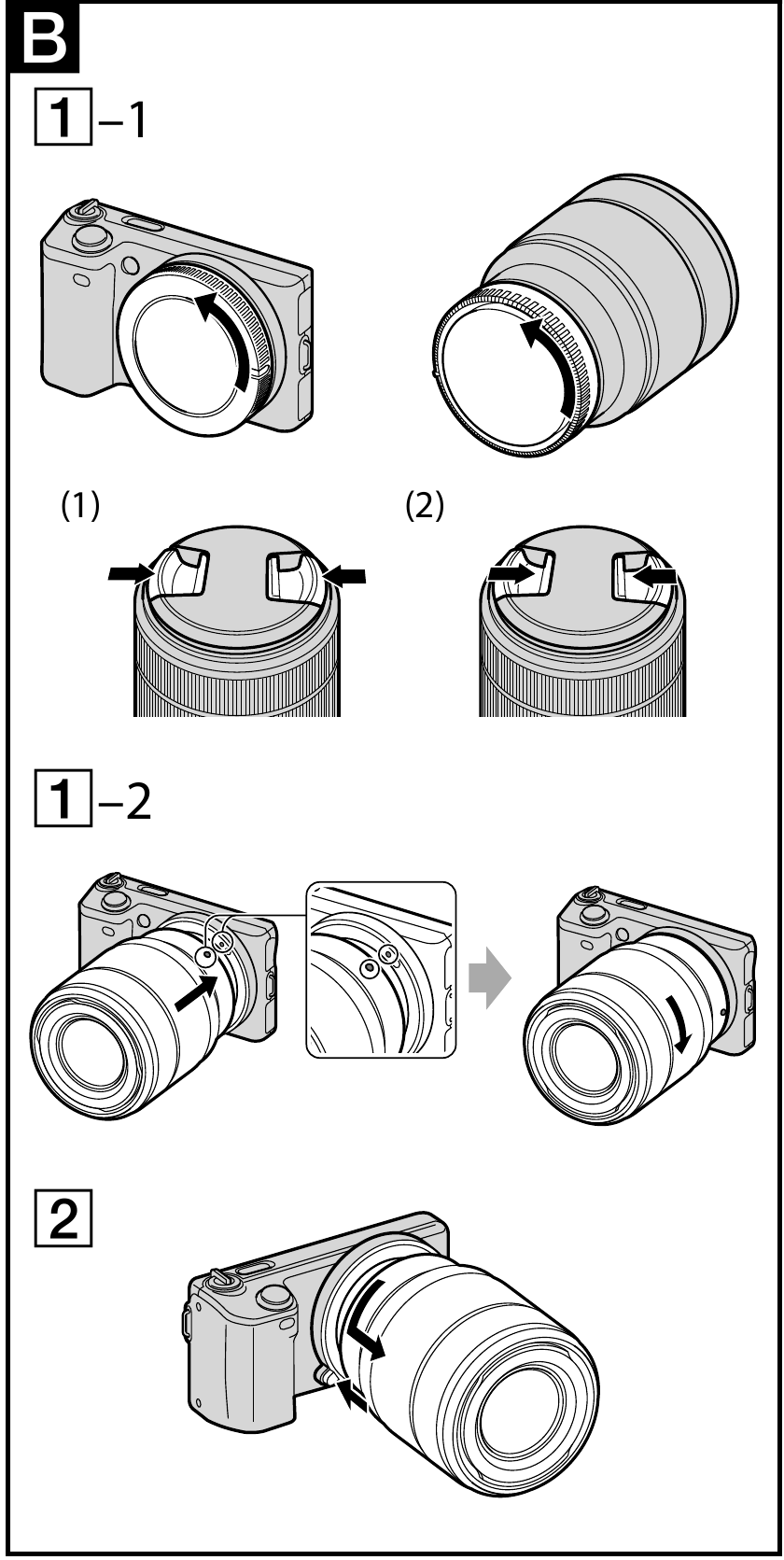 B

1 –1

(1)

(2)

1 –2

2