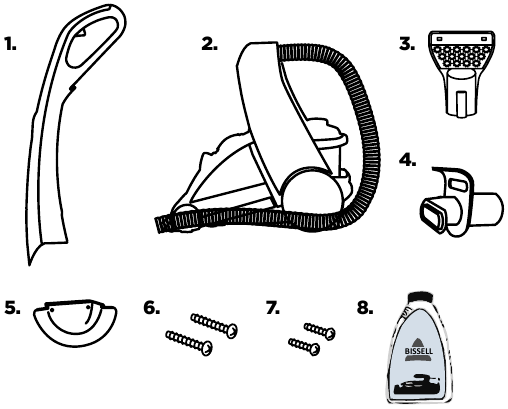 1.

2.

3.

4.

5.

6.

7.

8.

BISSELL