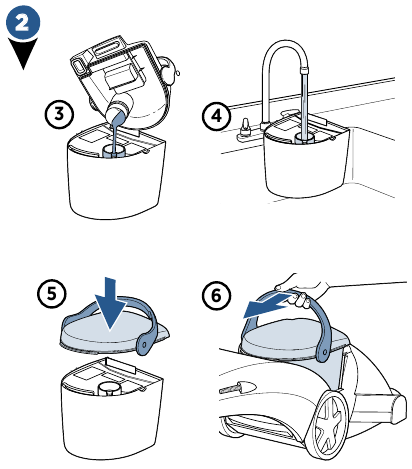 2

3

4

5

6