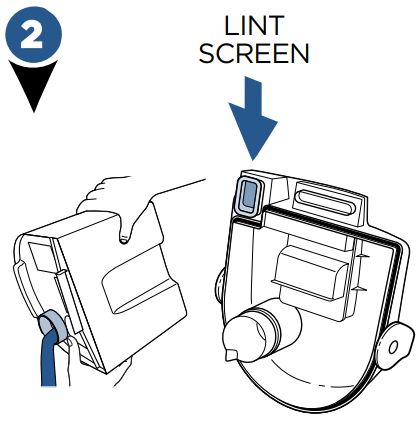 2

LINT SCREEN