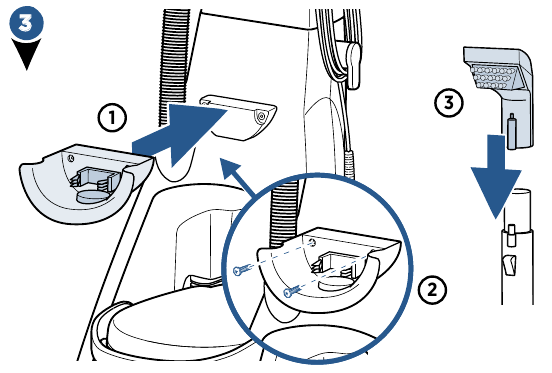 3

1

2

3