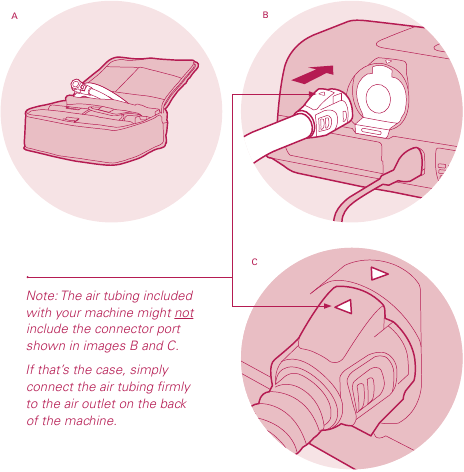 A

B

C

Note: The air tubing included with your machine might not include the connector port shown in images B and C.

If that's the case, simply connect the air tubing firmly to the air outlet on the back of the machine.