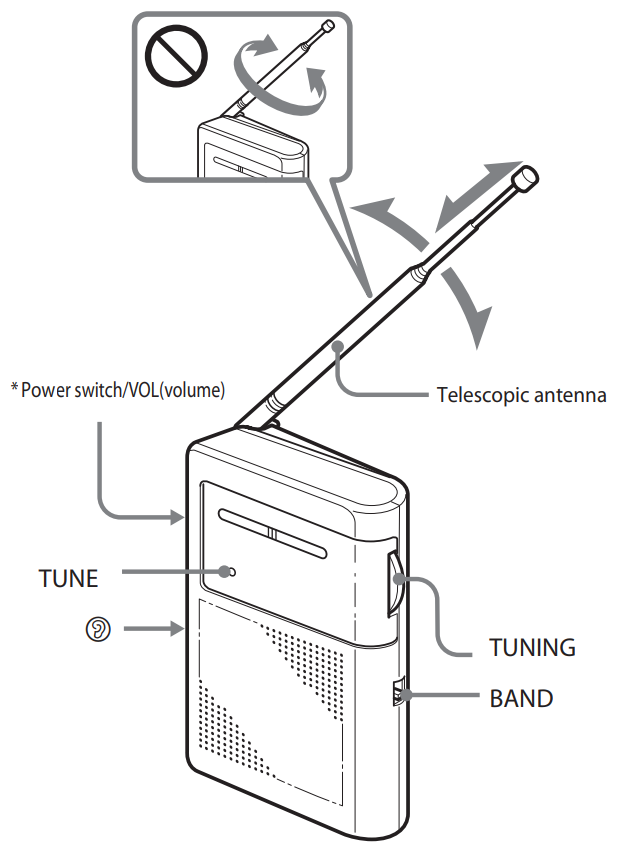 * Power switch/VOL(volume)

Telescopic antenna

TUNE

TUNING

BAND