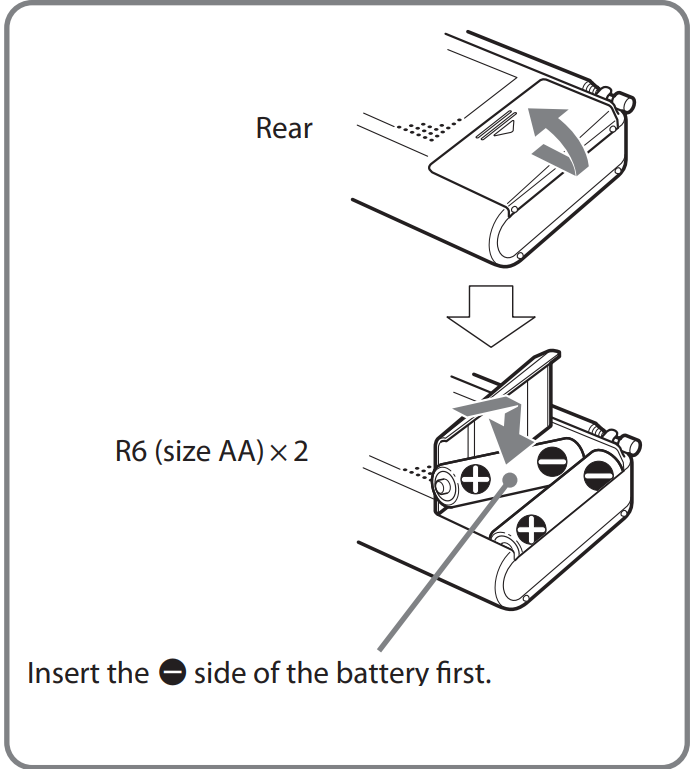 Rear

R6 (size AA) × 2

Insert the ⊖ side of the battery first.