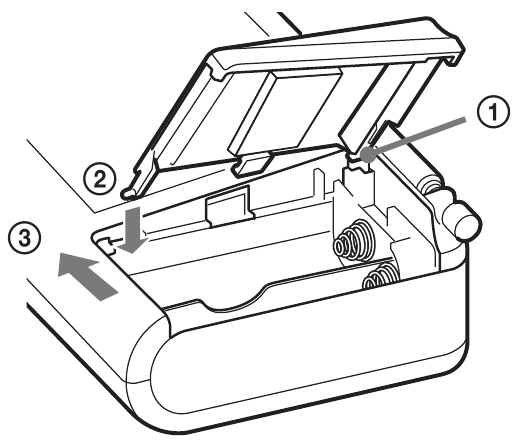 ①
②
③