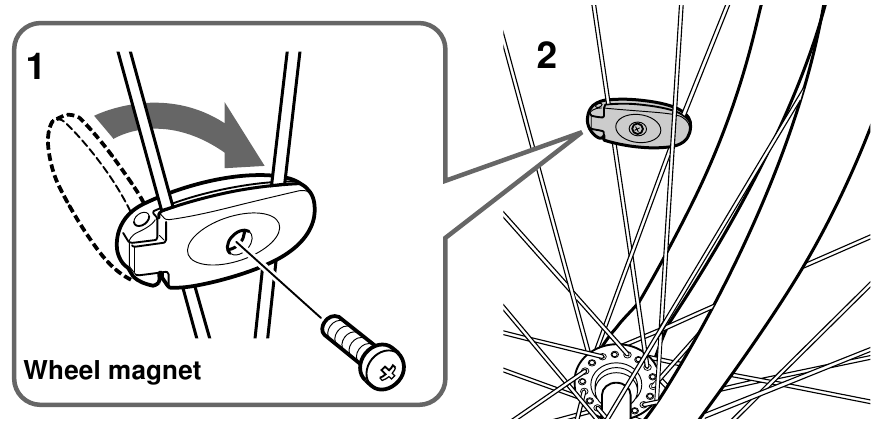 1

Wheel magnet

2