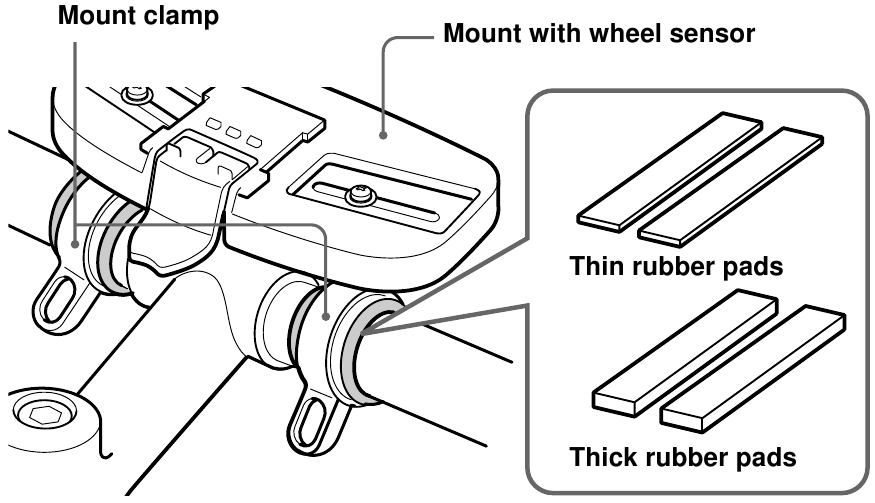 Mount clamp

Mount with wheel sensor

Thin rubber pads

Thick rubber pads