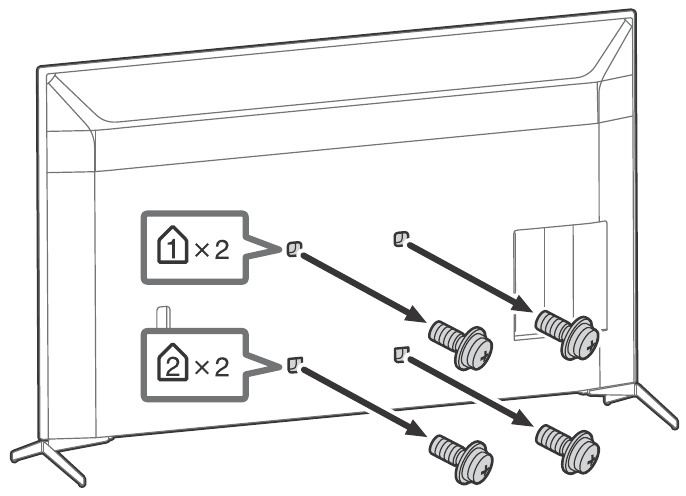 1 × 2

2 × 2