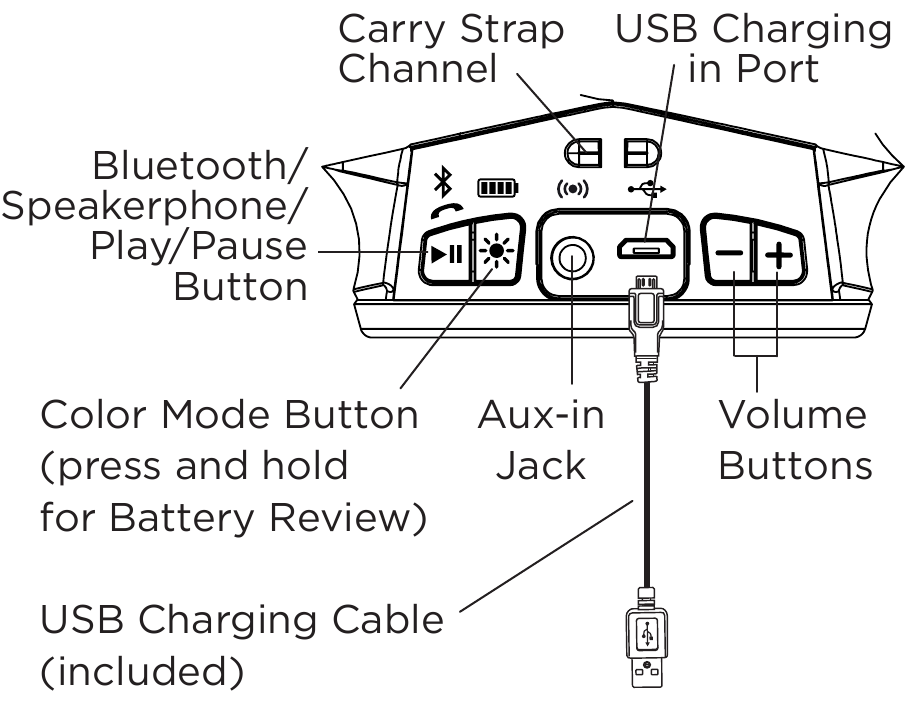 Carry Strap Channel

USB Charging in Port

Bluetooth/ Speakerphone/ Play/Pause Button

Color Mode Button (press and hold for Battery Review)

Aux-in Jack

Volume Buttons

USB Charging Cable (included)