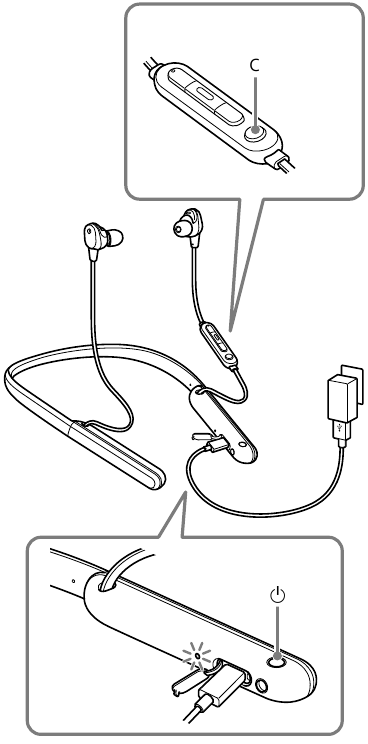 C