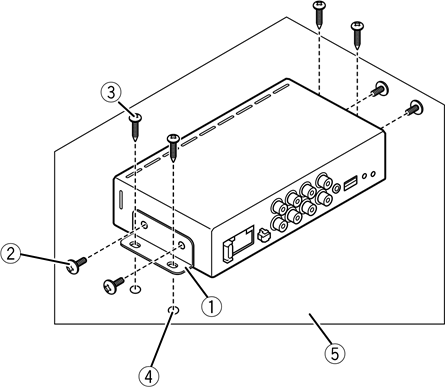 ③
②
①
④
⑤