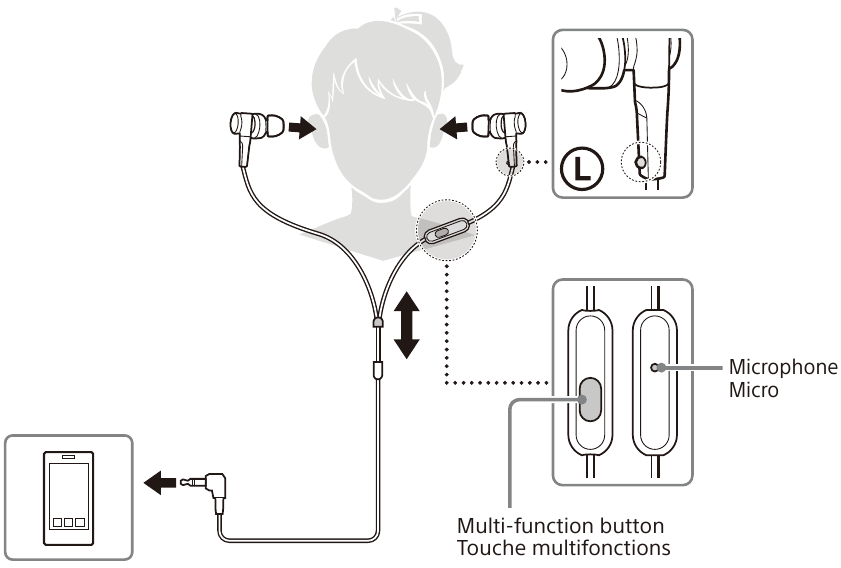 L

Microphone
Micro

Multi-function button
Touche multifonctions