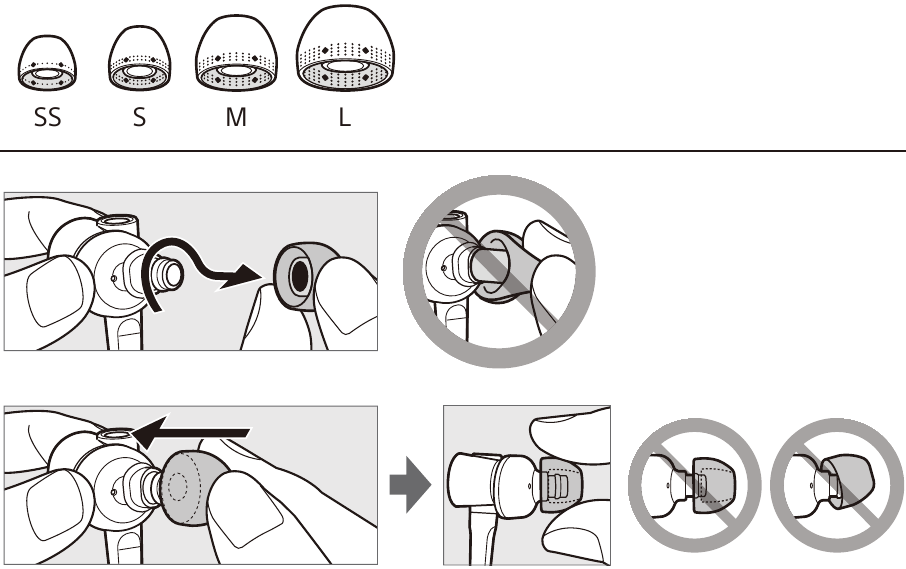 SS S M L