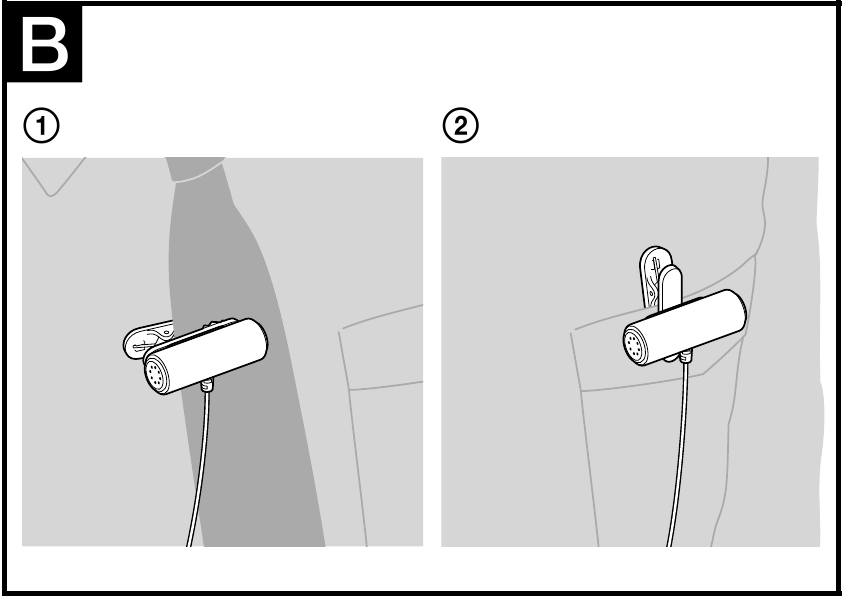 B

1

2