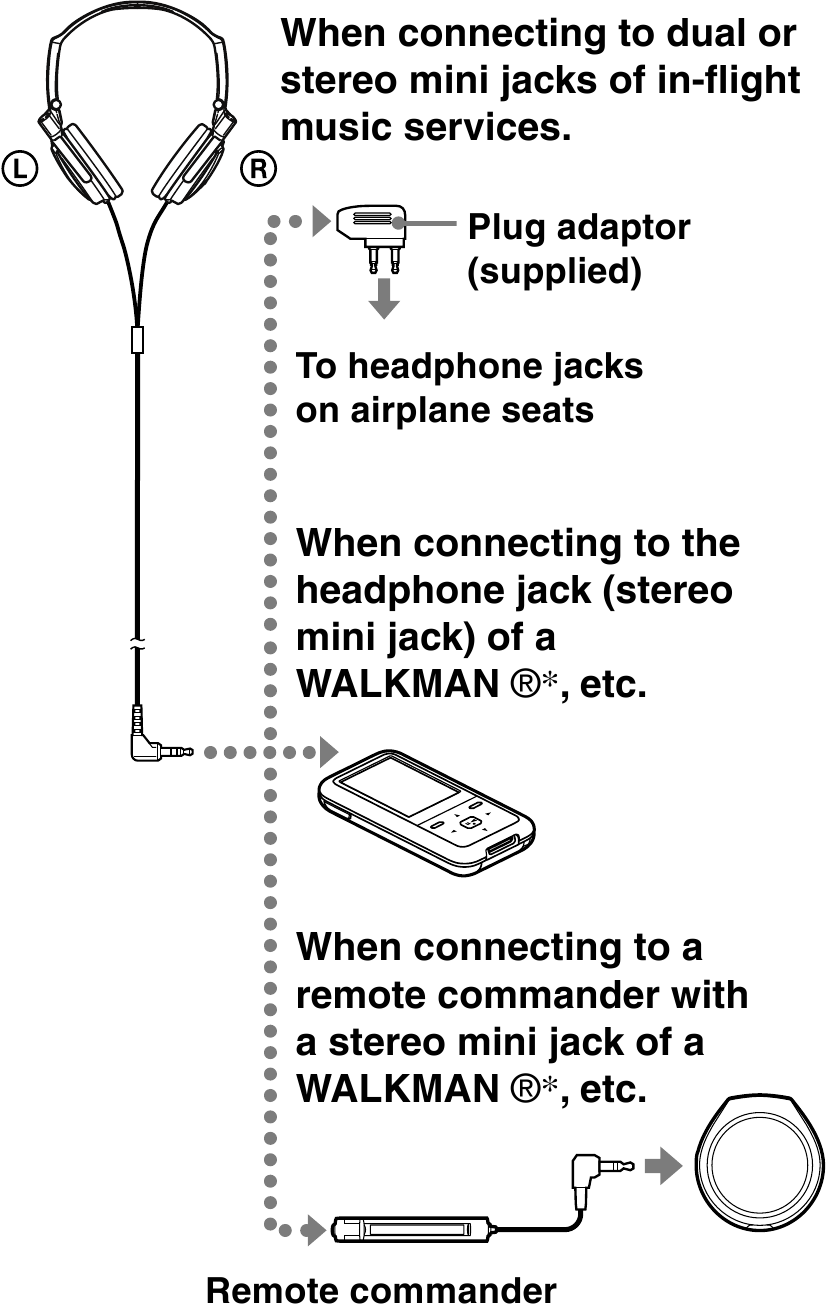 When connecting to dual or stereo mini jacks of in-flight music services.

L

R

Plug adaptor (supplied)

To headphone jacks on airplane seats

When connecting to the headphone jack (stereo mini jack) of a WALKMAN ®*, etc.

When connecting to a remote commander with a stereo mini jack of a WALKMAN ®*, etc.

Remote commander