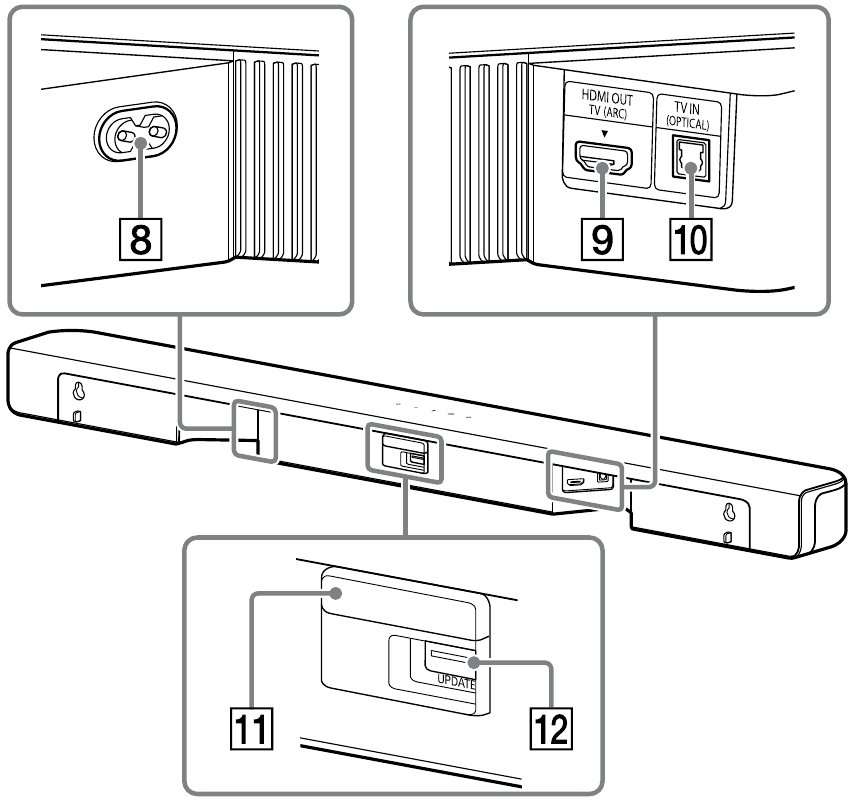 8

HDMI OUT
TV (ARC)

TV IN
(OPTICAL)

9

10

UPDATE

11

12