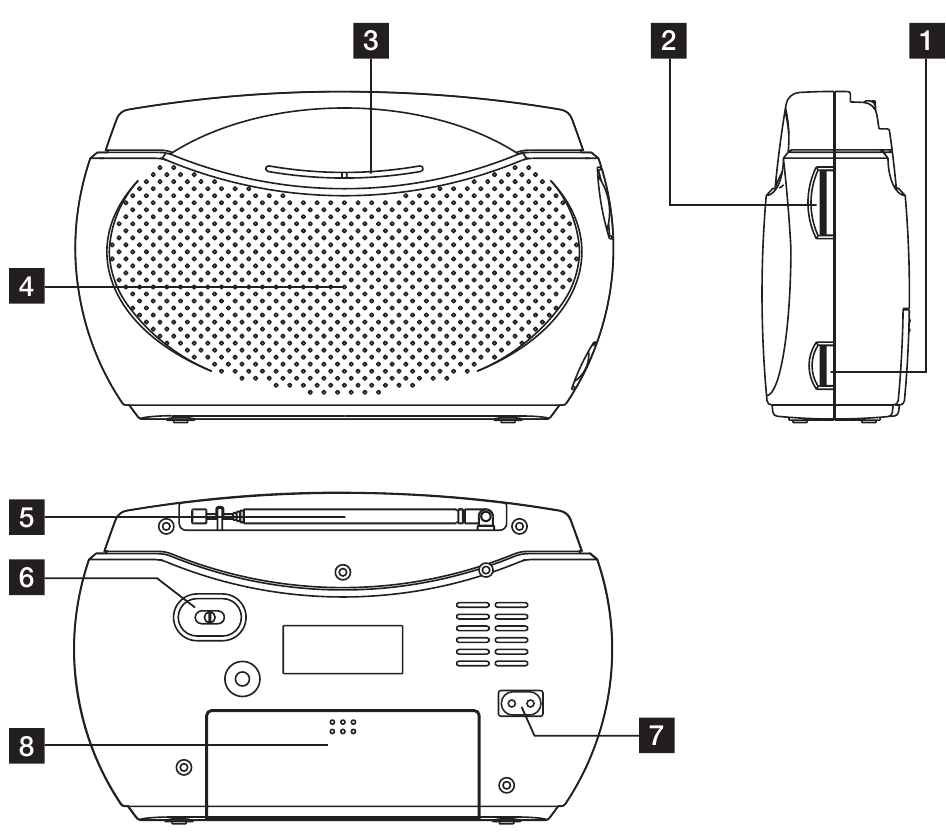 3
2
1
4
5
6
7
8