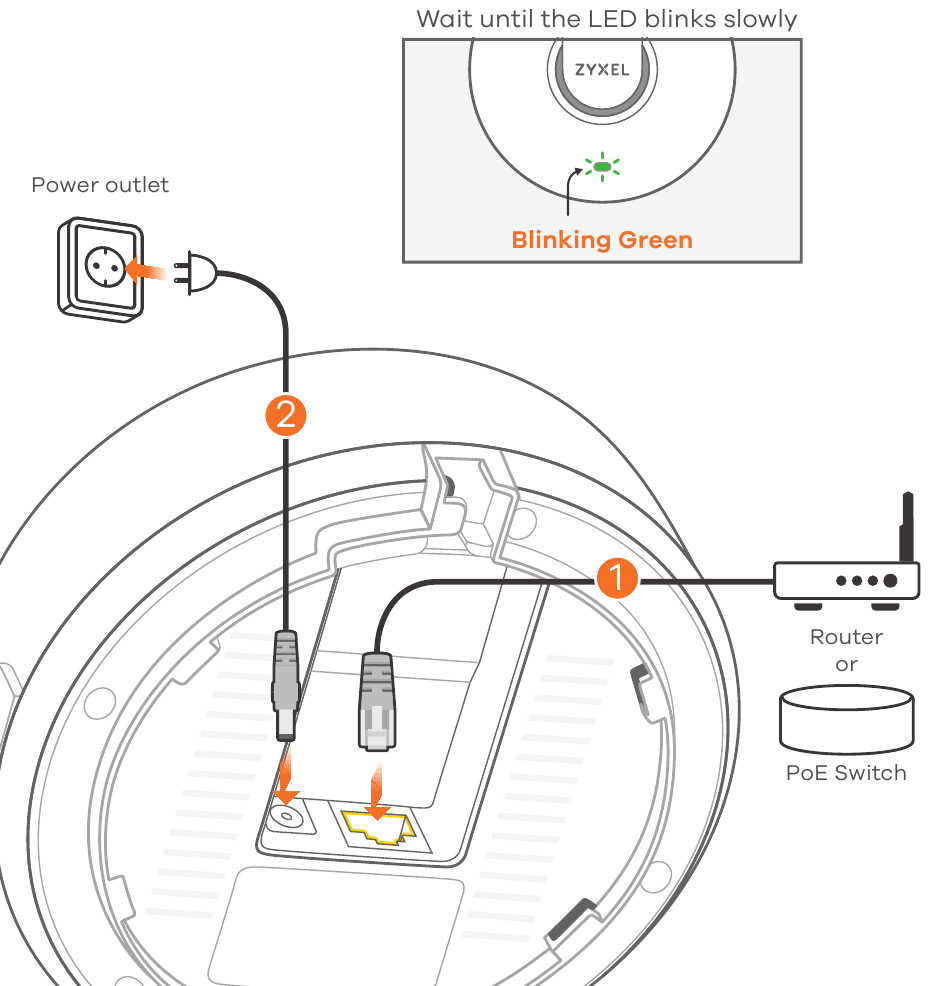 Wait until the LED blinks slowly

ZYXEL

Blinking Green

Power outlet

2

1

Router
or

PoE Switch