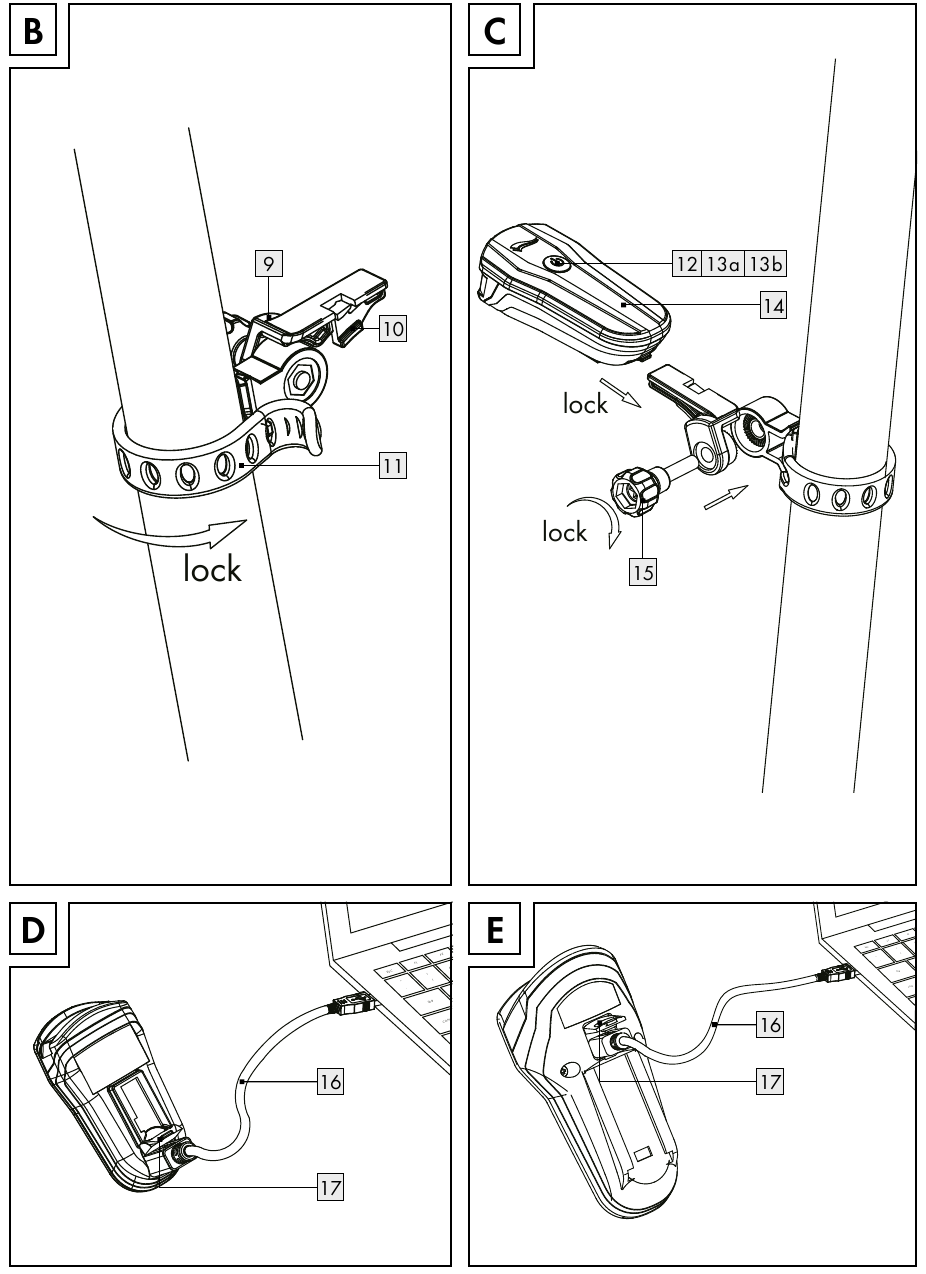 B

9

10

11

lock

C

12 13a 13b

14

lock

lock

15

D

16

17

E

16

17