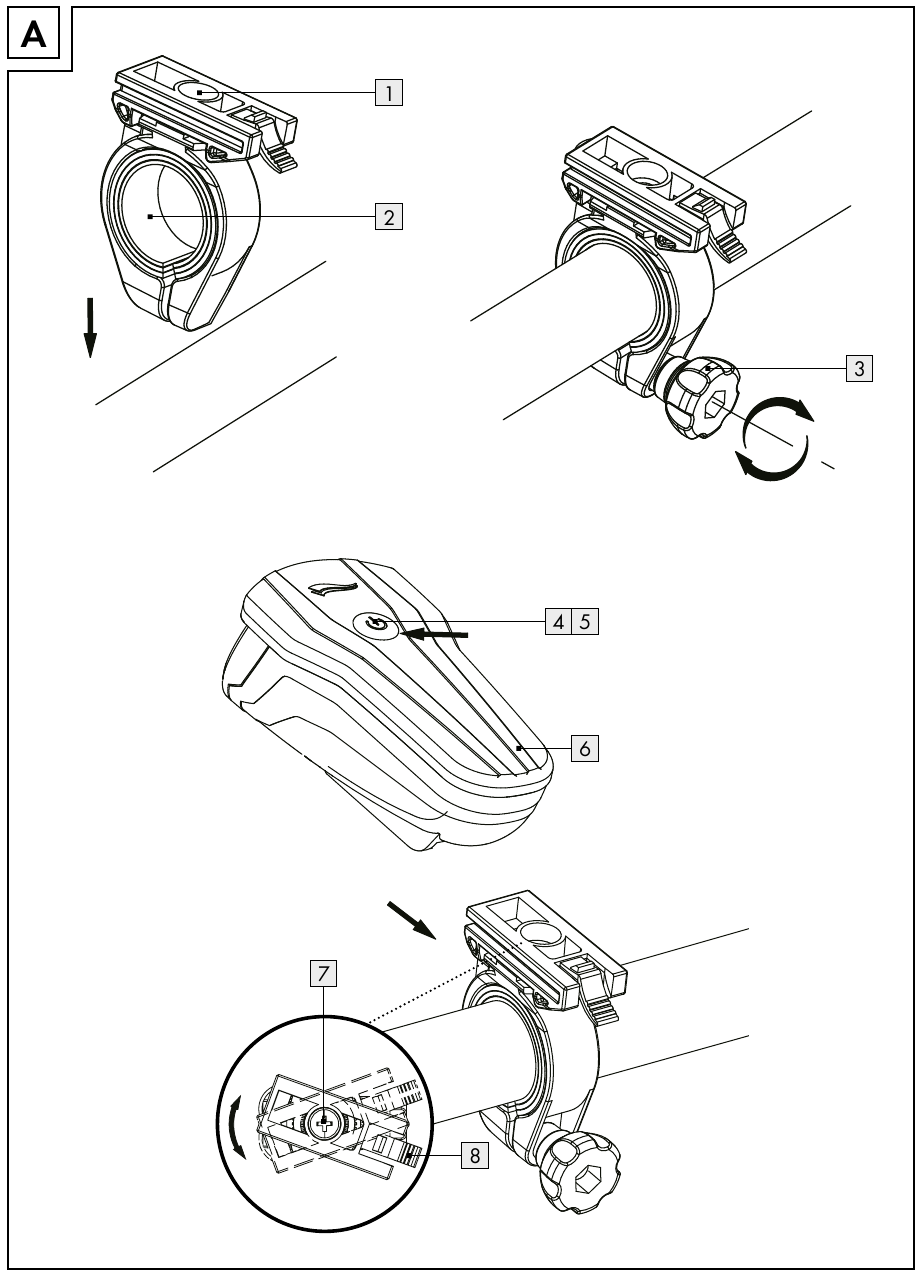 A

1

2

3

4 5

6

7

8