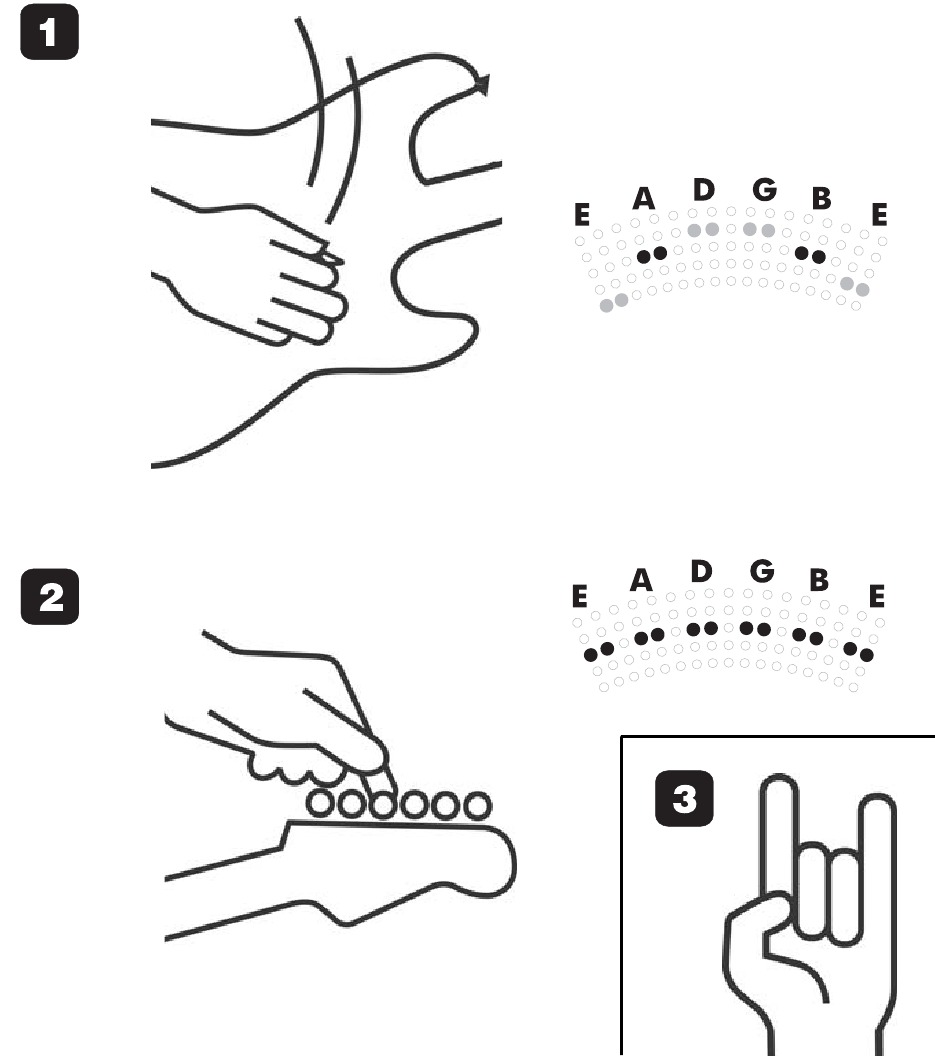 1

E A D G B E

2

E A D G B E

3