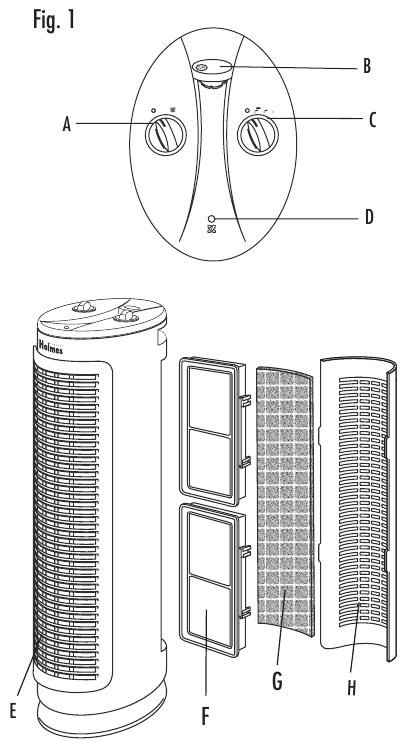 Fig. 1

A
B
C
D

Holmes

E
F
G
H