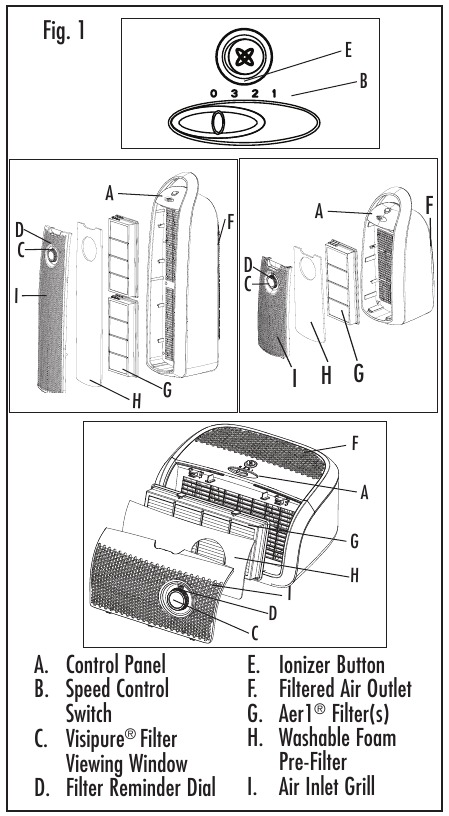 Fig. 1

E

0 3 2 1

B

A

F

D

C

I

G

H

A

F

D

C

I

H

G

F

A

G

H

I

D

C

A. Control Panel
B. Speed Control Switch
C. Visipure® Filter Viewing Window
D. Filter Reminder Dial

E. Ionizer Button
F. Filtered Air Outlet
G. Aer1® Filter(s)
H. Washable Foam Pre-Filter
I. Air Inlet Grill