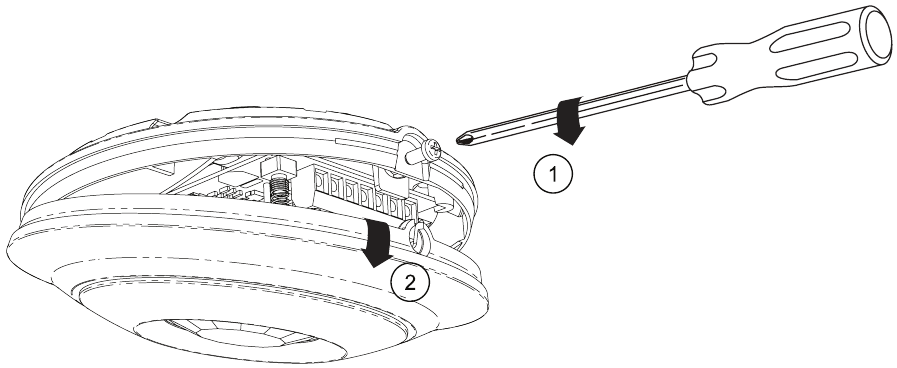 1

2