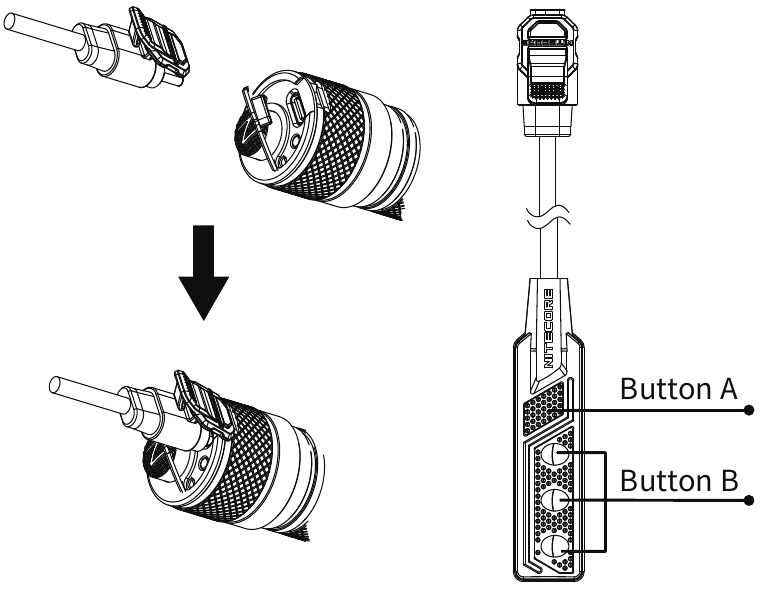 NITECORE
Button A
Button B