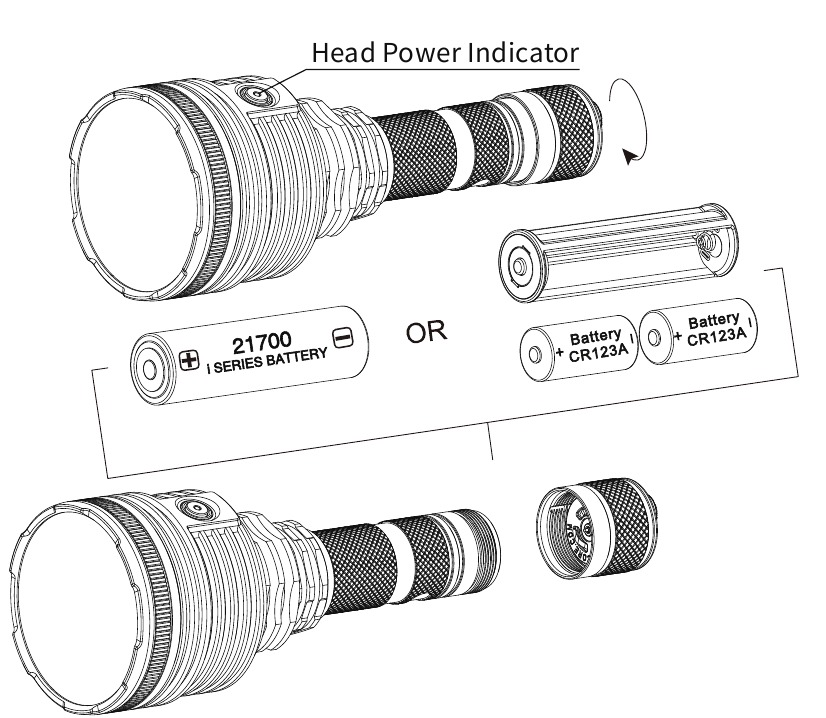 Head Power Indicator

21700
i SERIES BATTERY

OR

Battery
CR123A

Battery
CR123A