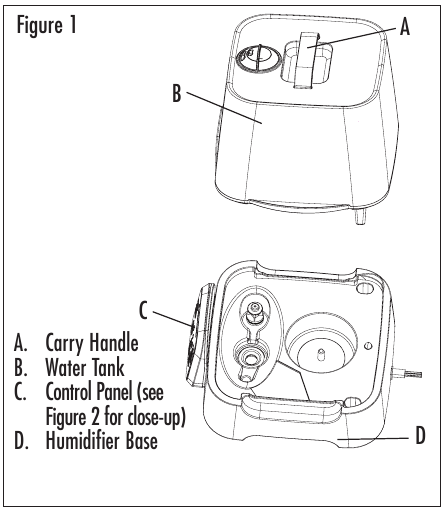 Figure 1

A

B

C

D

A. Carry Handle
B. Water Tank
C. Control Panel (see Figure 2 for close-up)
D. Humidifier Base