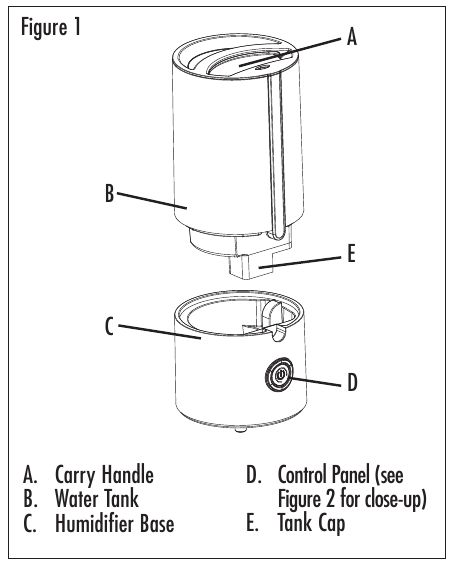 Figure 1

A

B

E

C

D

A. Carry Handle
B. Water Tank
C. Humidifier Base

D. Control Panel (see Figure 2 for close-up)
E. Tank Cap