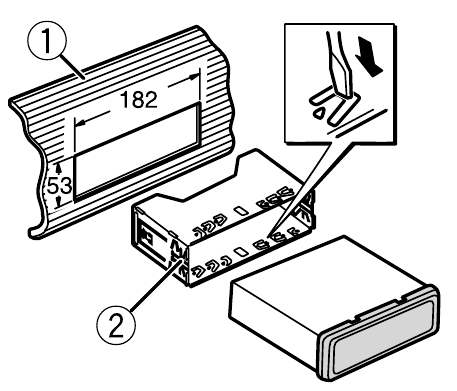 1
182
53
2