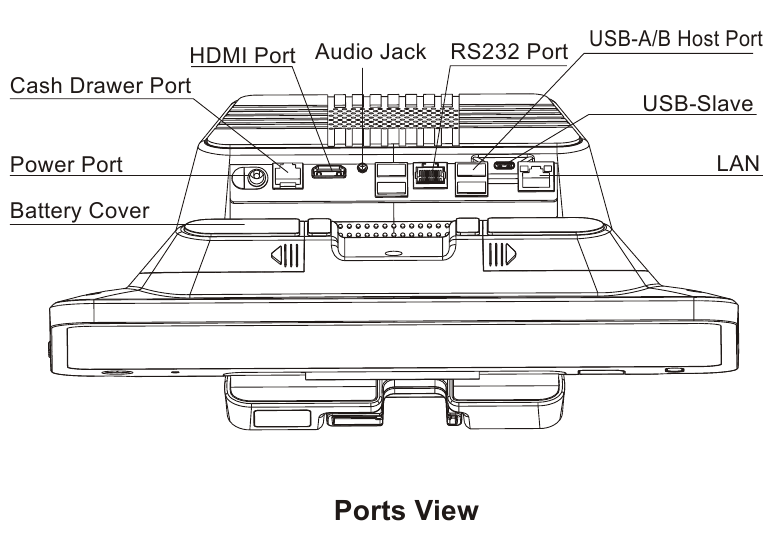 HDMI Port
Audio Jack
RS232 Port
USB-A/B Host Port
Cash Drawer Port
USB-Slave
Power Port
LAN
Battery Cover

Ports View