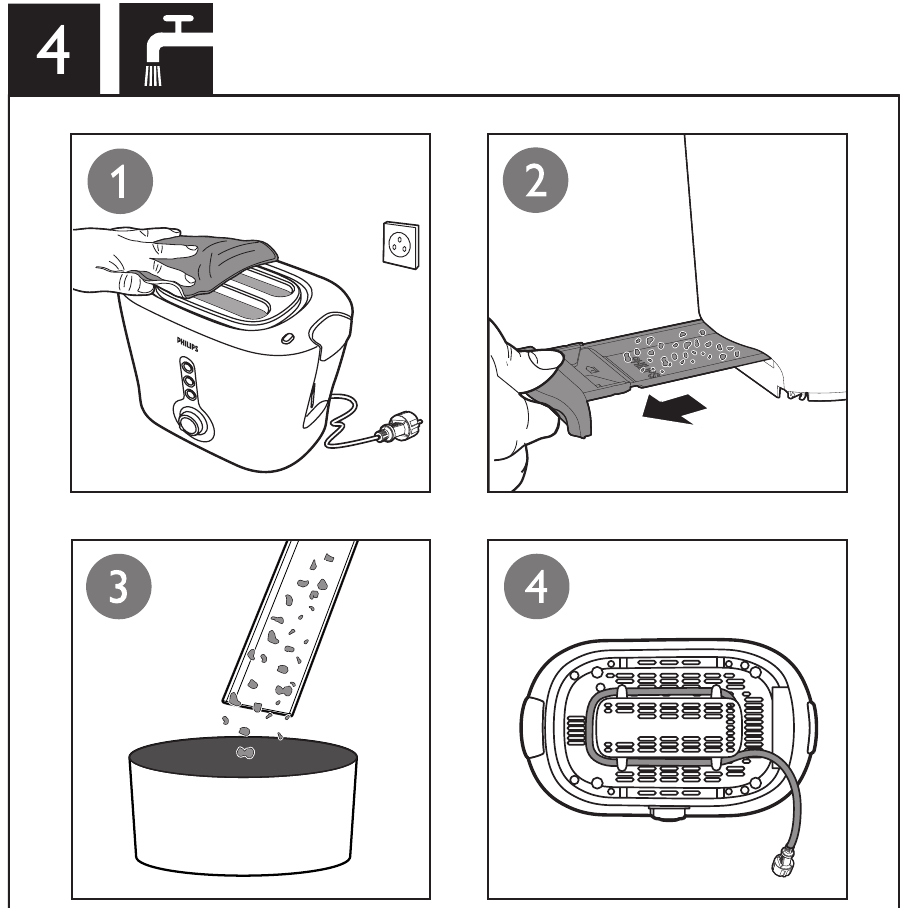 4

1

PHILIPS

2

3

4