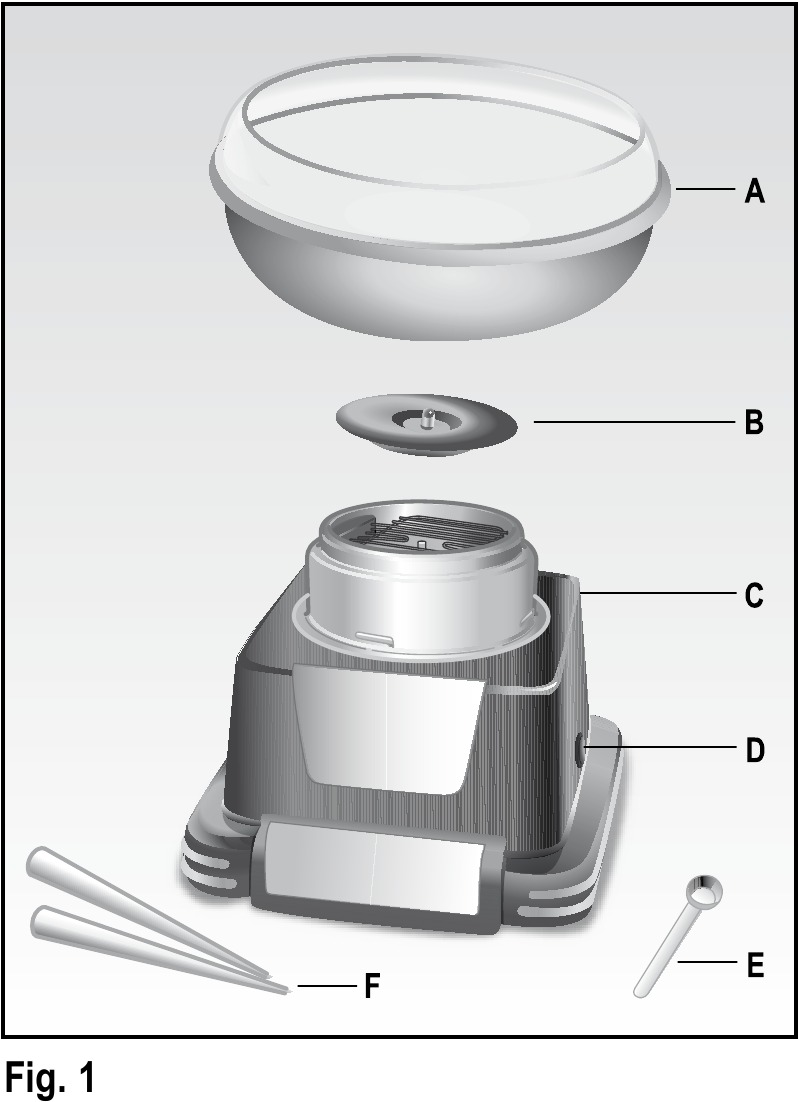 A

B

C

D

E

F

Fig. 1