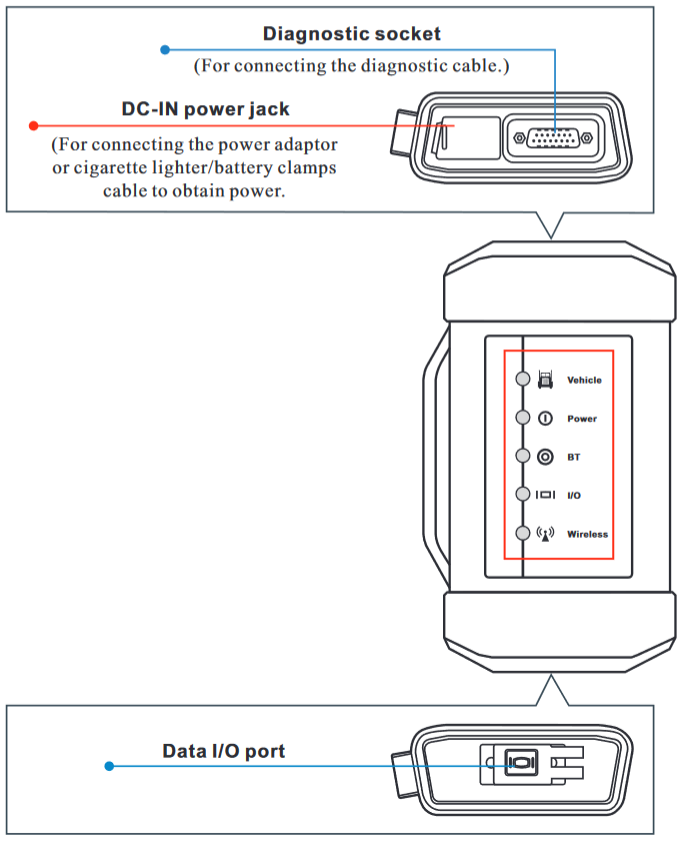 Diagnostic socket
(For connecting the diagnostic cable.)

DC-IN power jack
(For connecting the power adaptor or cigarette lighter/battery clamps cable to obtain power.

Vehicle
Power
BT
I/O
Wireless

Data I/O port