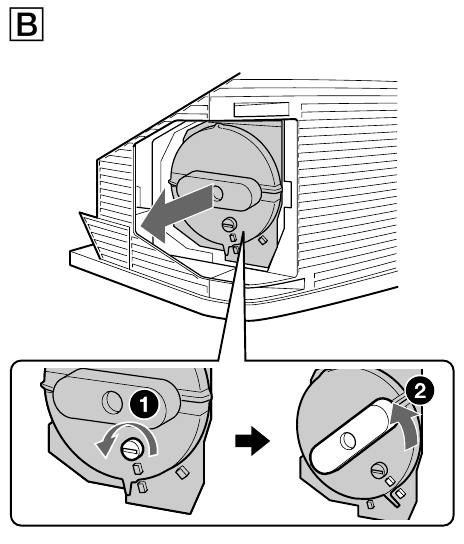 B

1

2