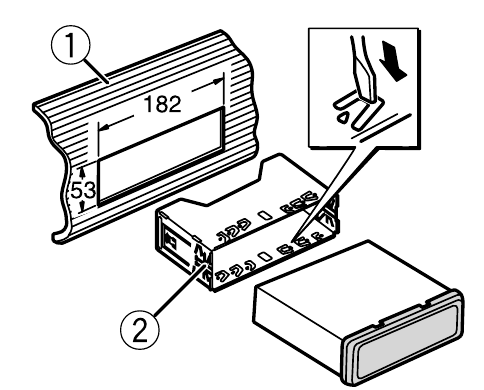 1
182
53
2